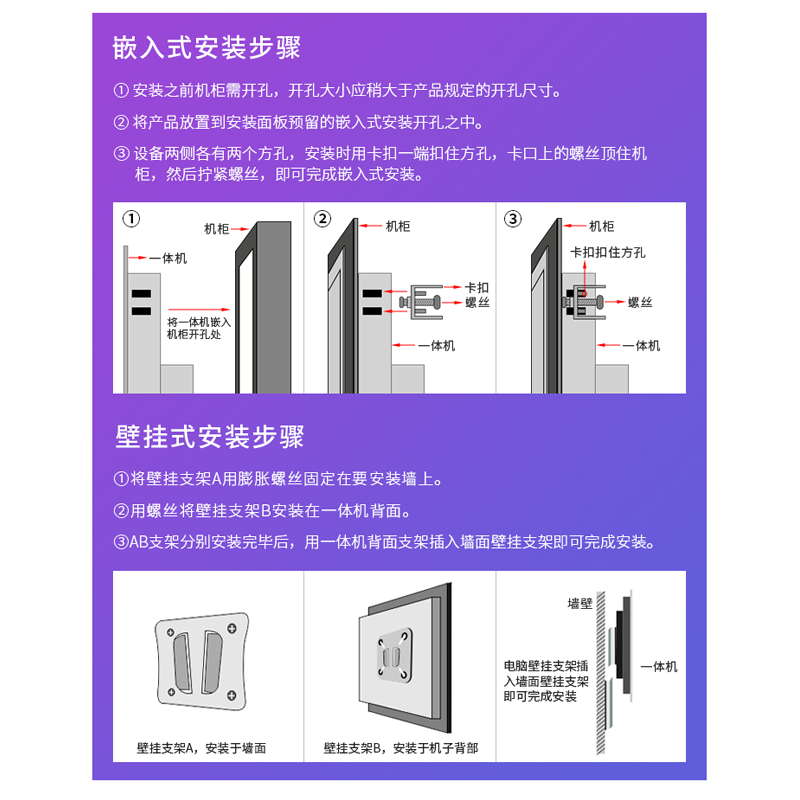 嵌入式安装步骤

① 安装之前机柜需开孔，开孔大小应稍大于产品规定的开孔尺寸。

② 将产品放置到安装面板预留的嵌入式安装开孔之中。

③ 设备两侧各有两个方孔，安装时用卡扣一端扣住方孔，卡口上的螺丝顶住机柜，然后拧紧螺丝，即可完成嵌入式安装。

①
机柜
一体机
将一体机嵌入机柜开孔处

②
机柜
卡扣
螺丝
一体机

③
机柜
卡扣扣住方孔
螺丝
一体机

壁挂式安装步骤

①将壁挂支架A用膨胀螺丝固定在要安装墙上。

②用螺丝将壁挂支架B安装在一体机背面。

③AB支架分别安装完毕后，用一体机背面支架插入墙面壁挂支架即可完成安装。

壁挂支架A，安装于墙面

壁挂支架B，安装于机子背部

墙壁
电脑壁挂支架插入墙面壁挂支架即可完成安装
一体机