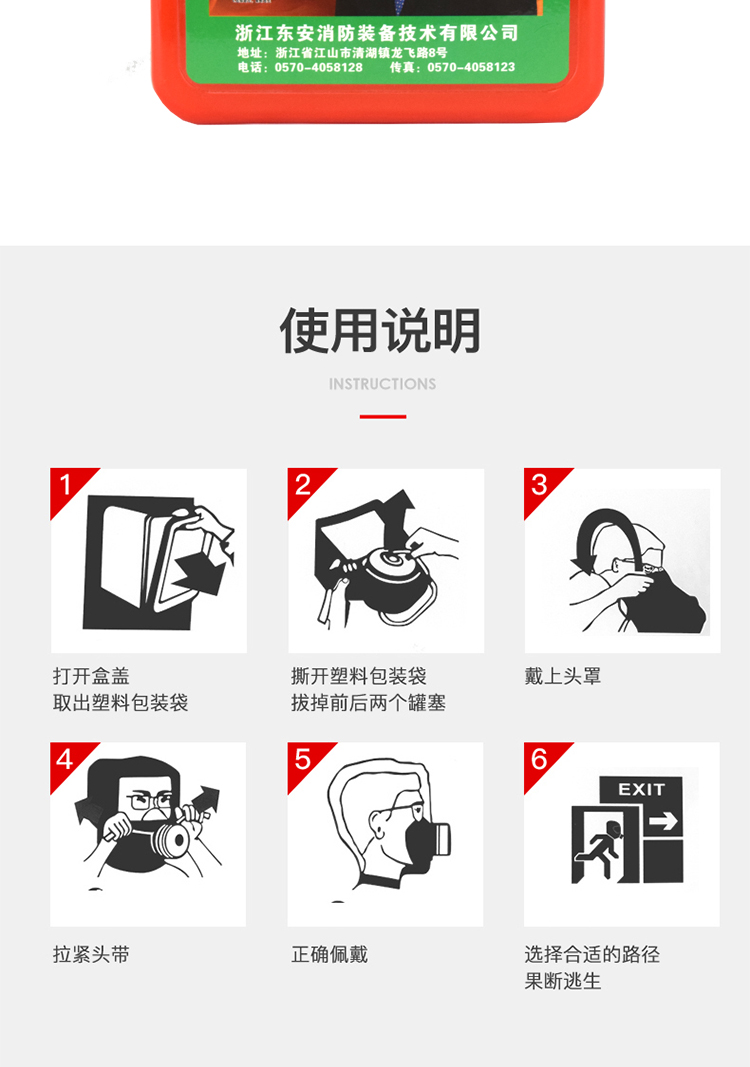 浙江东安消防装备技术有限公司
地址：浙江省江山市清湖镇龙飞路8号
电话：0570-4058128 传真：0570-4058123

使用说明

INSTRUCTIONS

1
打开盒盖
取出塑料包装袋

2
撕开塑料包装袋
拔掉前后两个罐塞

3
戴上头罩

4
拉紧头带

5
正确佩戴

6
EXIT
选择合适的路径
果断逃生