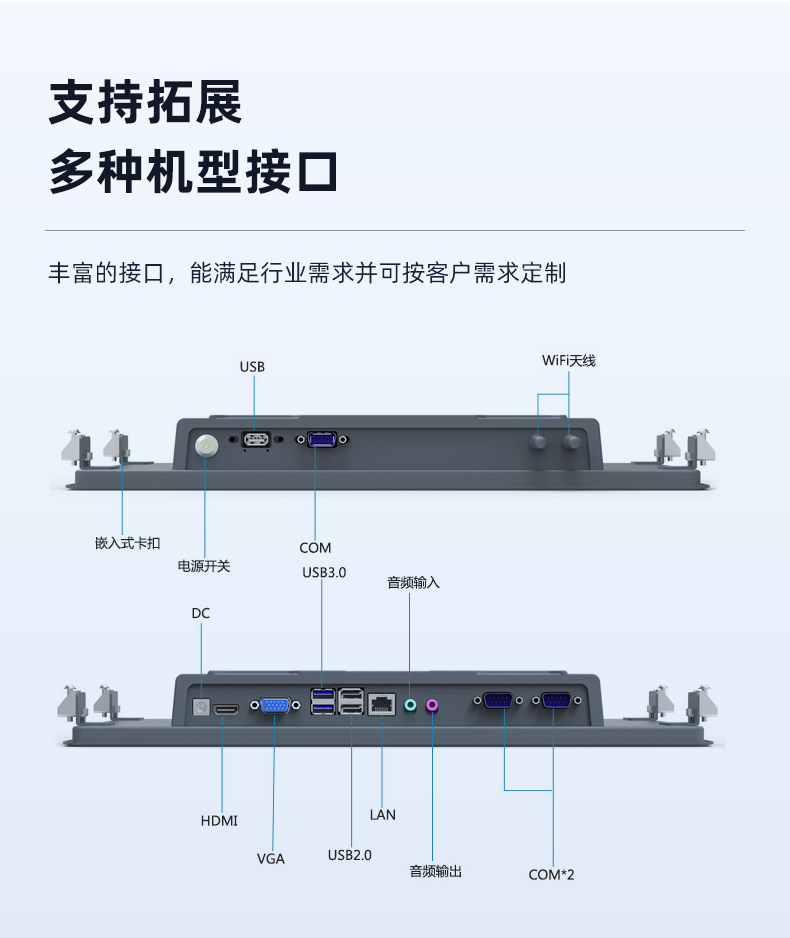 支持拓展
多种机型接口

丰富的接口，能满足行业需求并可按客户需求定制

USB

WiFi天线

嵌入式卡扣

电源开关

COM

USB3.0

音频输入

DC

HDMI

VGA

USB2.0

LAN

音频输出

COM*2